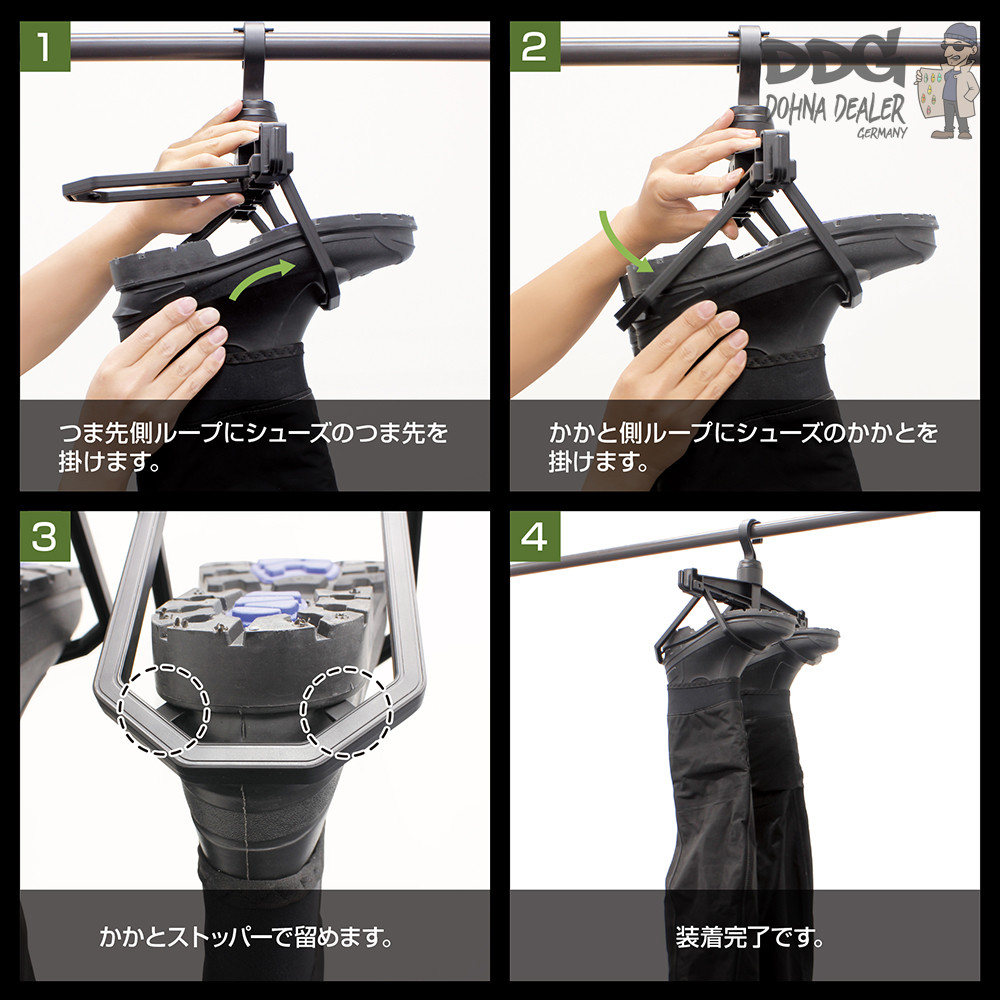 1

つま先側ループにシューズのつま先を掛けます。

2

DDG
DOHNA DEALER
GERMANY

かかと側ループにシューズのかかとを掛けます。

3

かかとストッパーで留めます。

4

装着完了です。